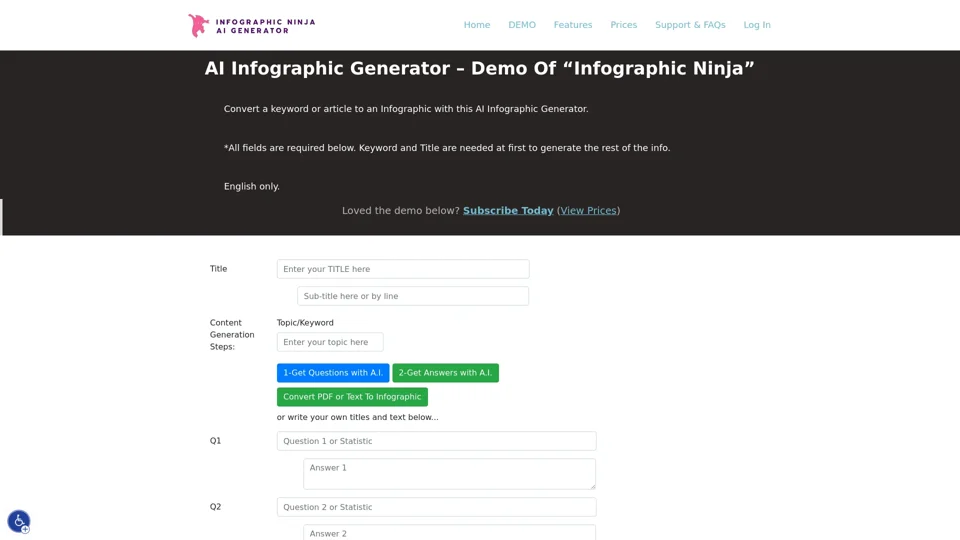 INFOGRAPHIC NINJA
AI GENERATOR

Home DEMO Features Prices Support & FAQs Log In

AI Infographic Generator – Demo Of “Infographic Ninja”

Convert a keyword or article to an Infographic with this AI Infographic Generator.

*All fields are required below. Keyword and Title are needed at first to generate the rest of the info.

English only.

Loved the demo below? Subscribe Today (View Prices)

Title

Enter your TITLE here

Sub-title here or by line

Content Generation Steps:

Topic/Keyword

Enter your topic here

1-Get Questions with A.I.

2-Get Answers with A.I.

Convert PDF or Text To Infographic

or write your own titles and text below...

Q1

Question 1 or Statistic

Answer 1

Q2

Question 2 or Statistic

Answer 2